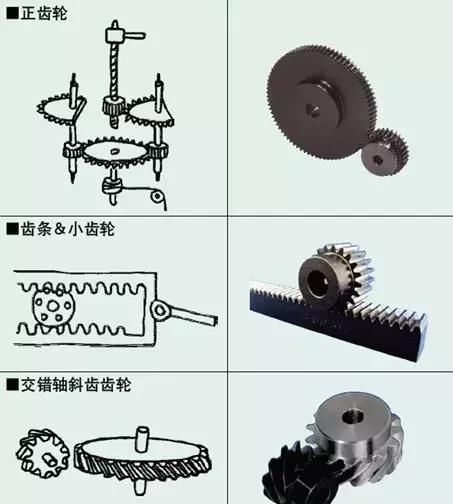 ■正齿轮

■齿条＆小齿轮

■交错轴斜齿齿轮