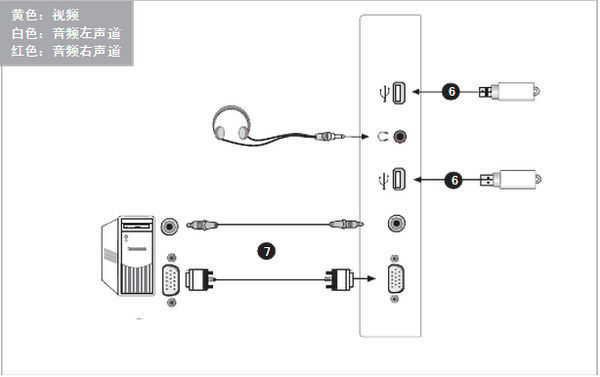 黄色：视频
白色：音频左声道
红色：音频右声道

6

6

7