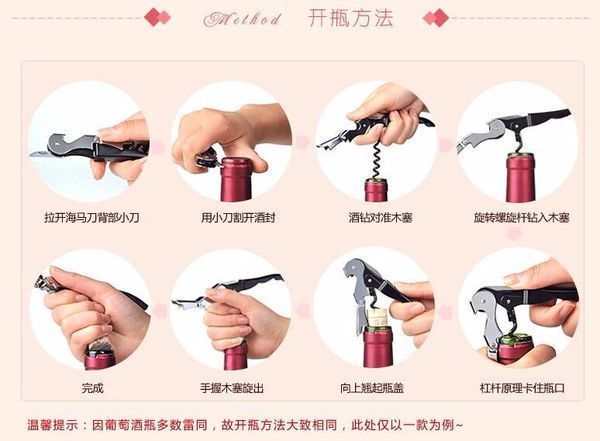 Method 开瓶方法

拉开海马刀背部小刀

用小刀割开酒封

酒钻对准木塞

旋转螺旋杆钻入木塞

完成

手握木塞旋出

向上翘起瓶盖

杠杆原理卡住瓶口

温馨提示：因葡萄酒瓶多数雷同，故开瓶方法大致相同，此处仅以一款为例~