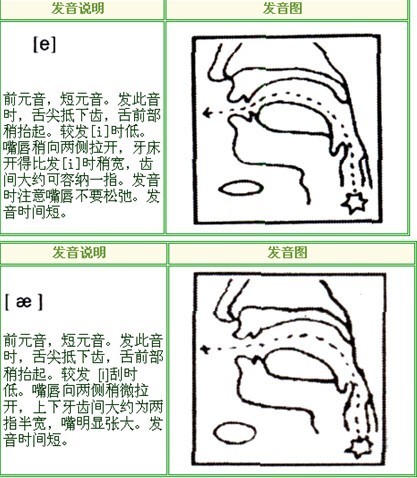 | 发音说明 | 发音图 |
|---|---|
| [e] 前元音，短元音。发此音时，舌尖抵下齿，舌前部稍抬起。较发[i]时低。嘴唇稍向两侧拉开，牙床开得比发[i]时稍宽，齿间大约可容纳一指。发音时注意嘴唇不要松弛。发音时间短。 | |

| 发音说明 | 发音图 |
|---|---|
| [ æ ] 前元音，短元音。发此音时，舌尖抵下齿，舌前部稍抬起。较发 [i]刮时低。嘴唇向两侧稍微拉开，上下牙齿间大约为两指半宽，嘴明显张大。发音时间短。 | |