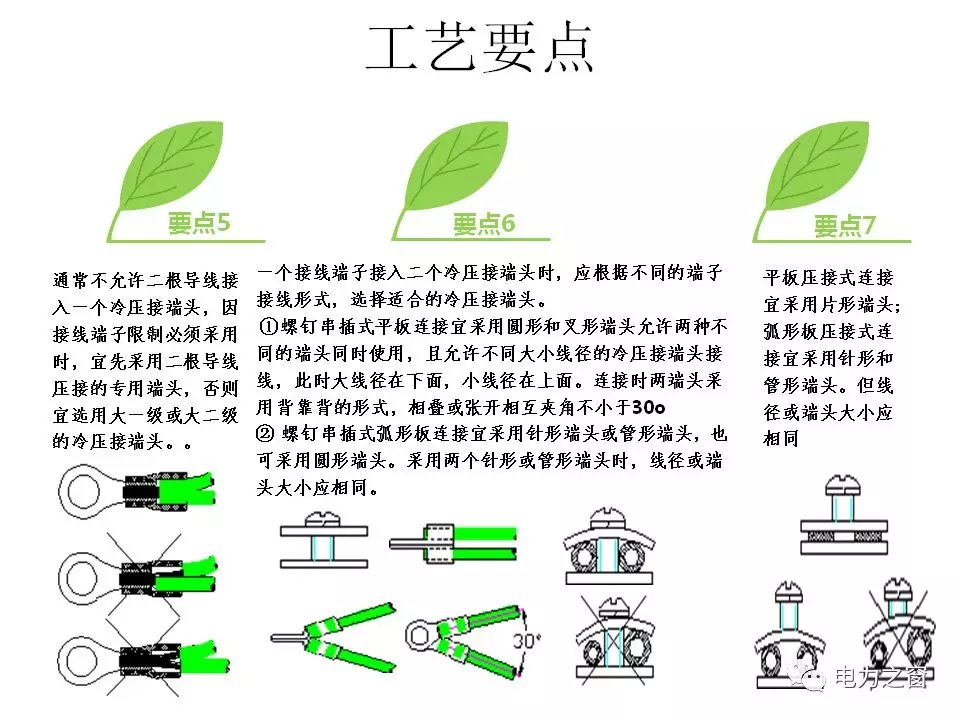 工艺要点

要点5

通常不允许二根导线接入一个冷压接端头，因接线端子限制必须采用时，宜先采用二根导线压接的专用端头，否则宜选用大一级或大二级的冷压接端头。。

要点6

一个接线端子接入二个冷压接端头时，应根据不同的端子接线形式，选择适合的冷压接端头。

①螺钉串插式平板连接宜采用圆形和叉形端头允许两种不同的端头同时使用，且允许不同大小线径的冷压接端头接线，此时大线径在下面，小线径在上面。连接时两端头采用背靠背的形式，相叠或张开相互夹角不小于30o

② 螺钉串插式弧形板连接宜采用针形端头或管形端头，也可采用圆形端头。采用两个针形或管形端头时，线径或端头大小应相同。

30°

要点7

平板压接式连接宜采用片形端头；弧形板压接式连接宜采用针形和管形端头。但线径或端头大小应相同

电力之窗