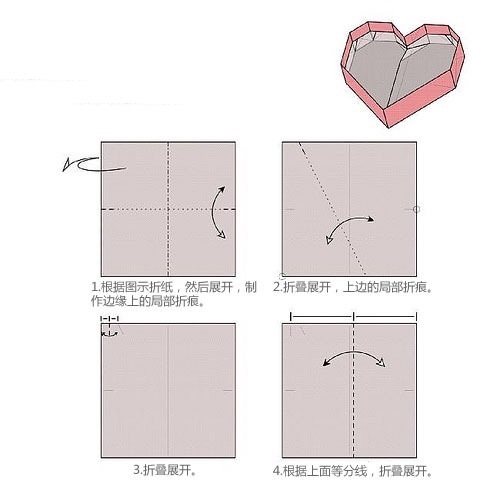 1.根据图示折纸，然后展开，制作边缘上的局部折痕。

2.折叠展开，上边的局部折痕。

3.折叠展开。

4.根据上面等分线，折叠展开。